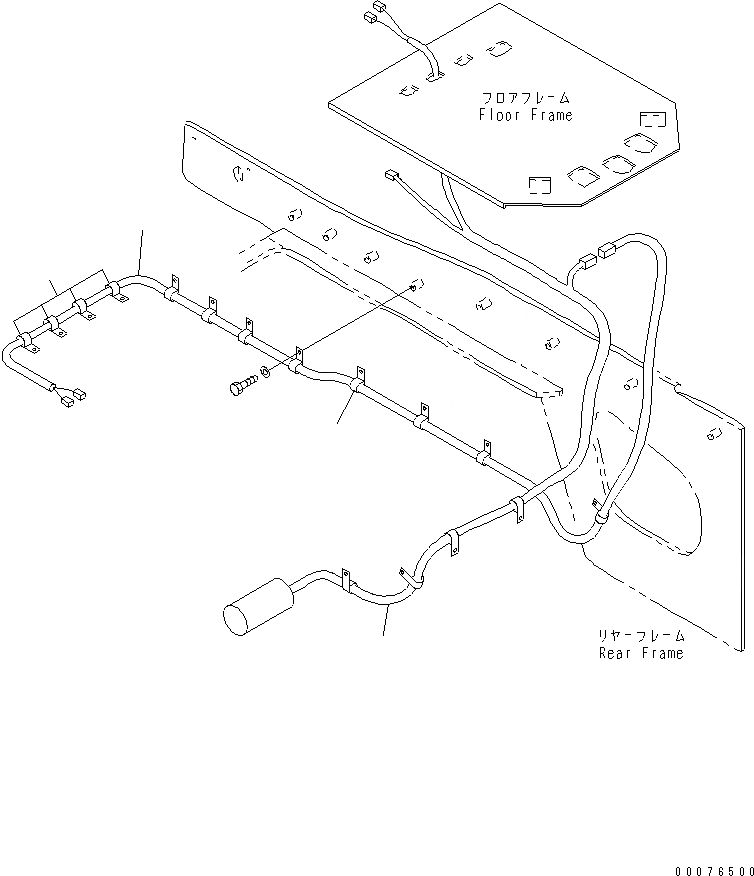 フロアフレーム
Floor Frame

リヤーフレーム
Rear Frame

00076500