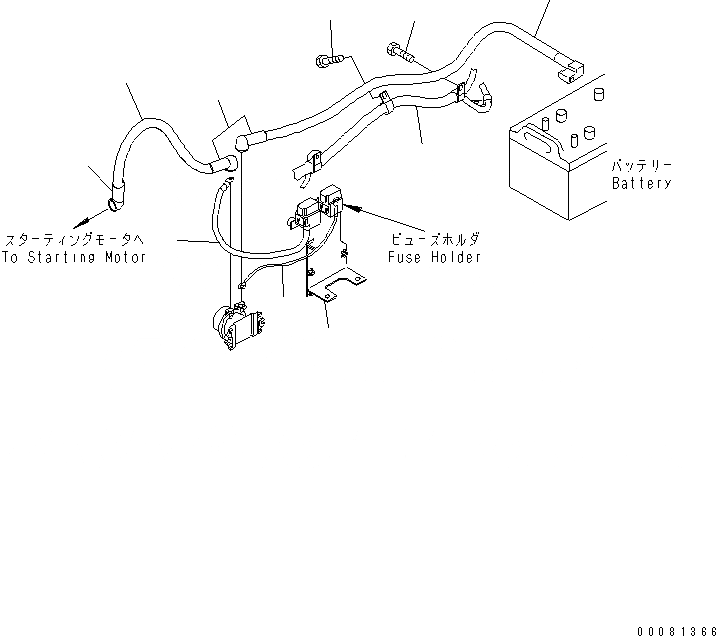 バッテリー
Battery

スターティングモータへ
To Starting Motor

ヒューズホルダ
Fuse Holder

00081366