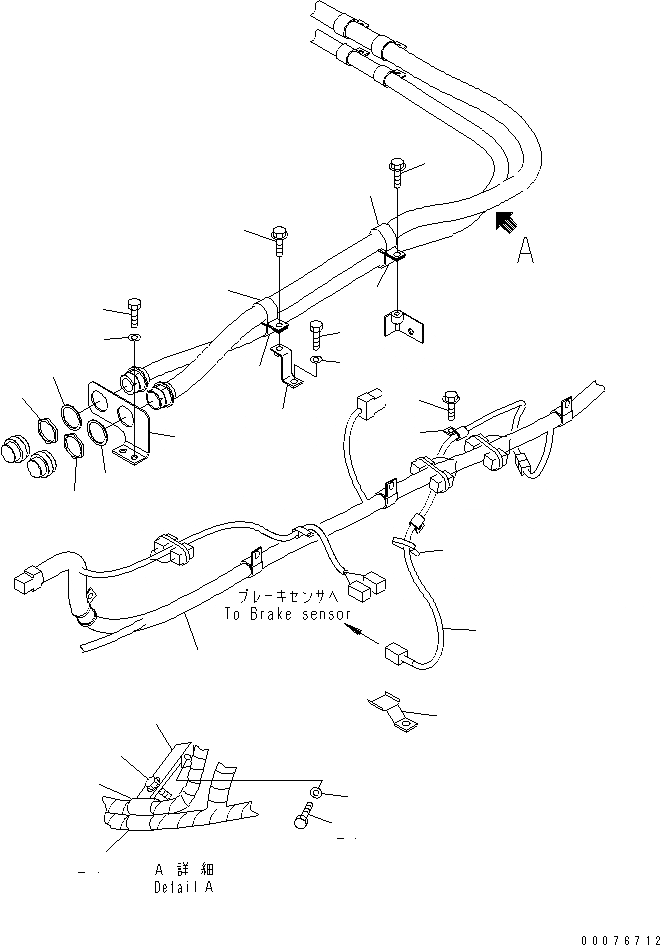 A

ブレーキセンサへ
To Brake sensor

A 詳 細
Detail A

00076712