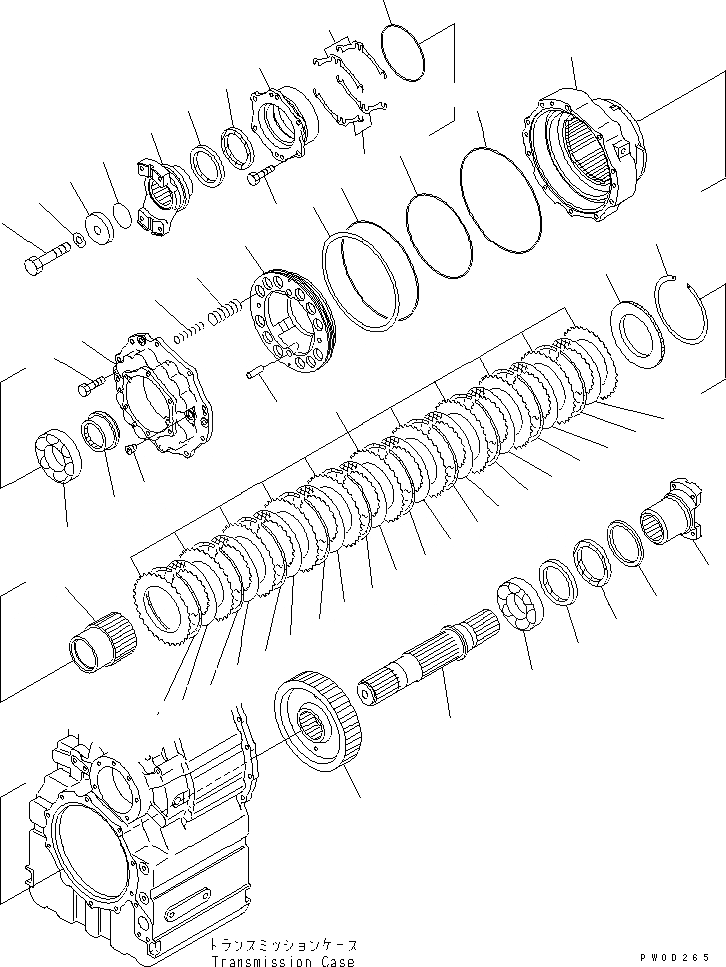 トランスミッションケース
Transmission Case

PW0D265