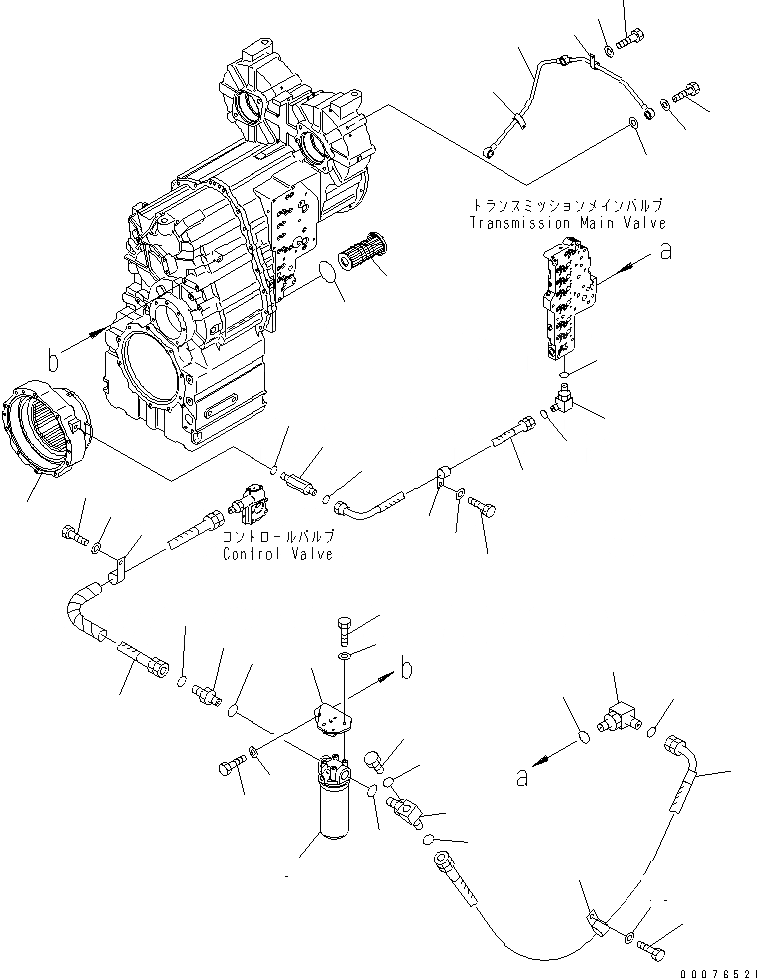 トランスミッションメインバルブ
Transmission Main Valve

a

b

コントロールバルブ
Control Valve

b

a

00076521