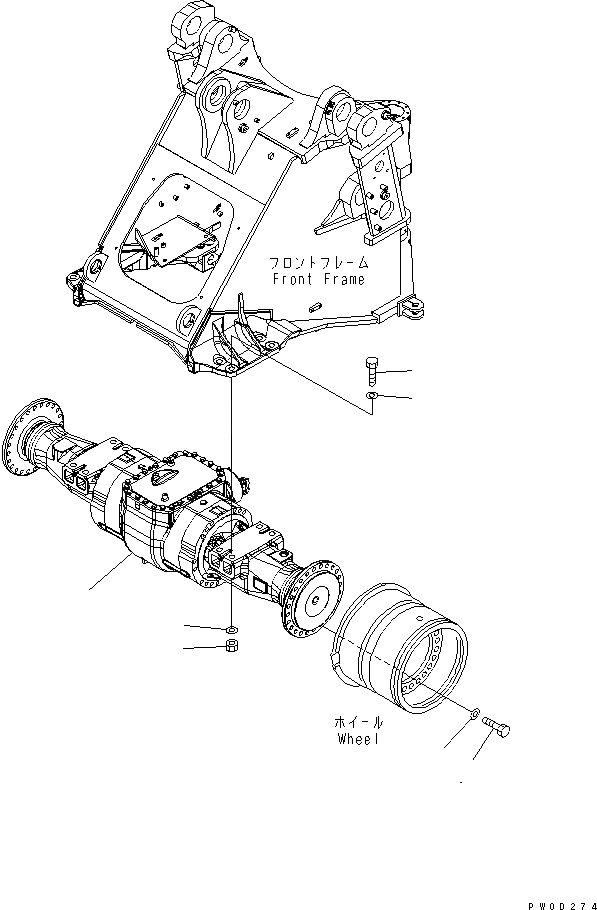 フロントフレーム
Front Frame

ホイール
Wheel

PW0D274