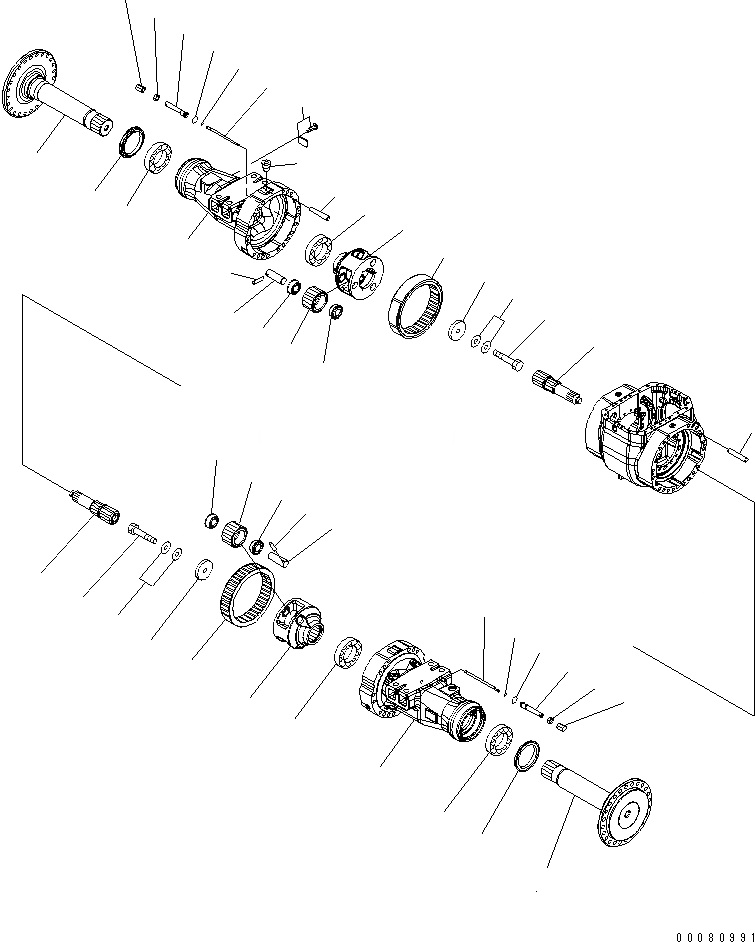 00080991