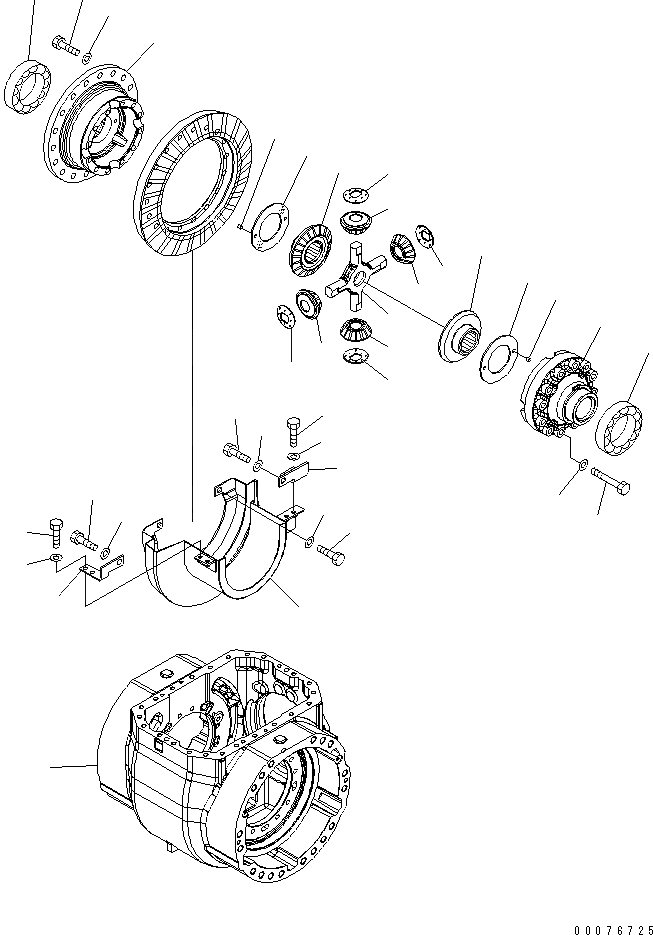 00076725