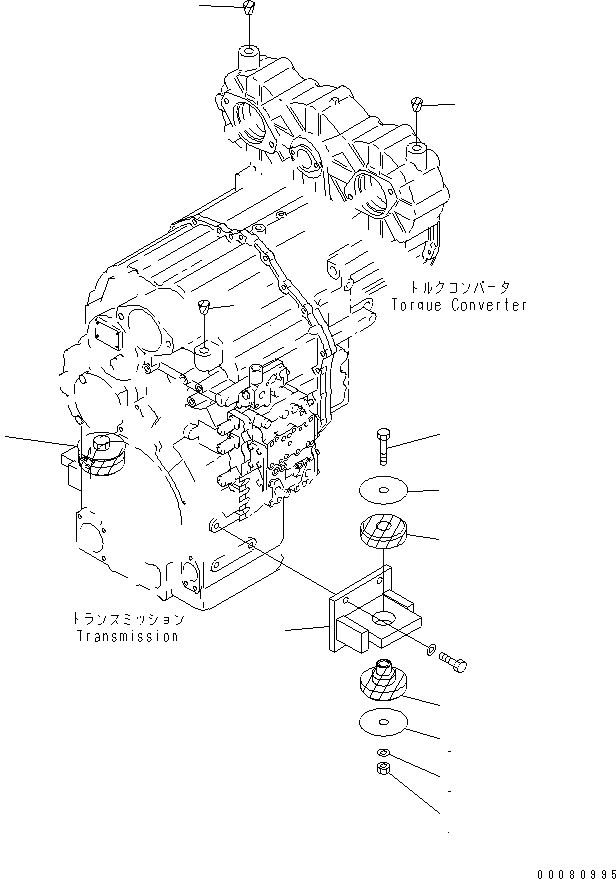 トルクコンバータ
Torque Converter

トランスミッション
Transmission

00080995