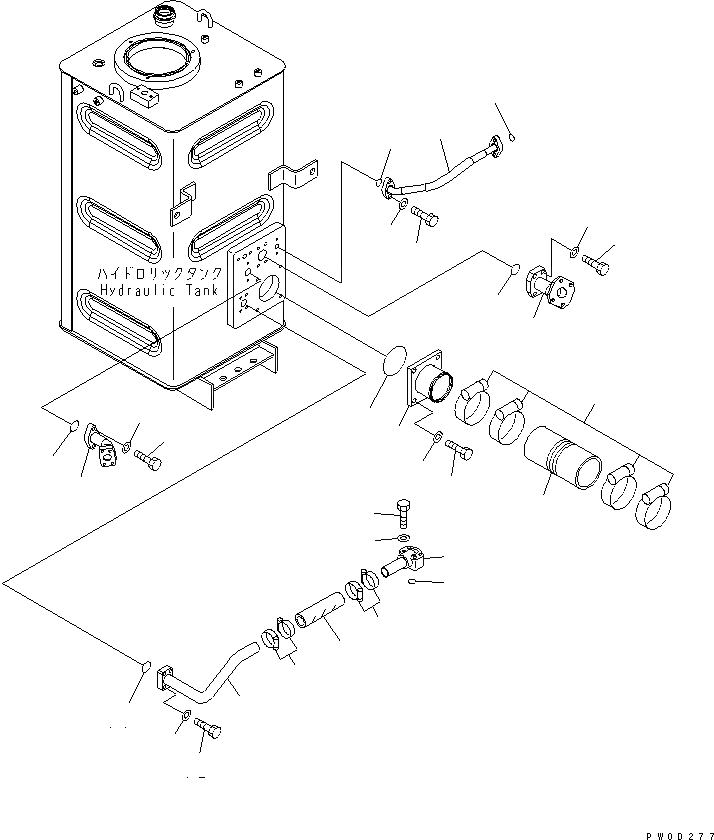 ハイドロリックタンク
Hydraulic Tank

PW0D277