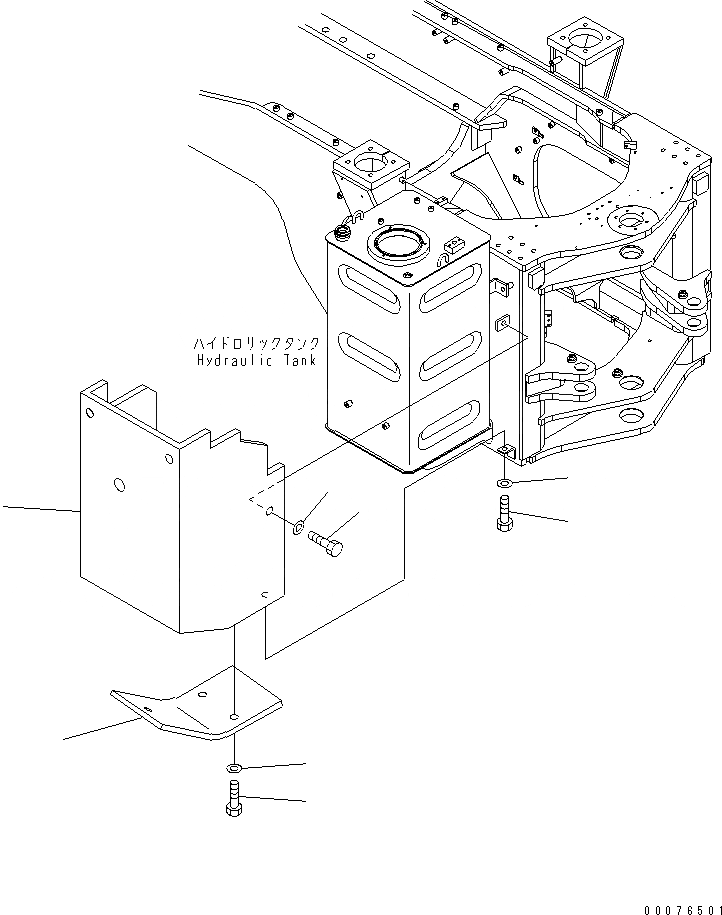 ハイドロリックタンク
Hydraulic Tank

00076501