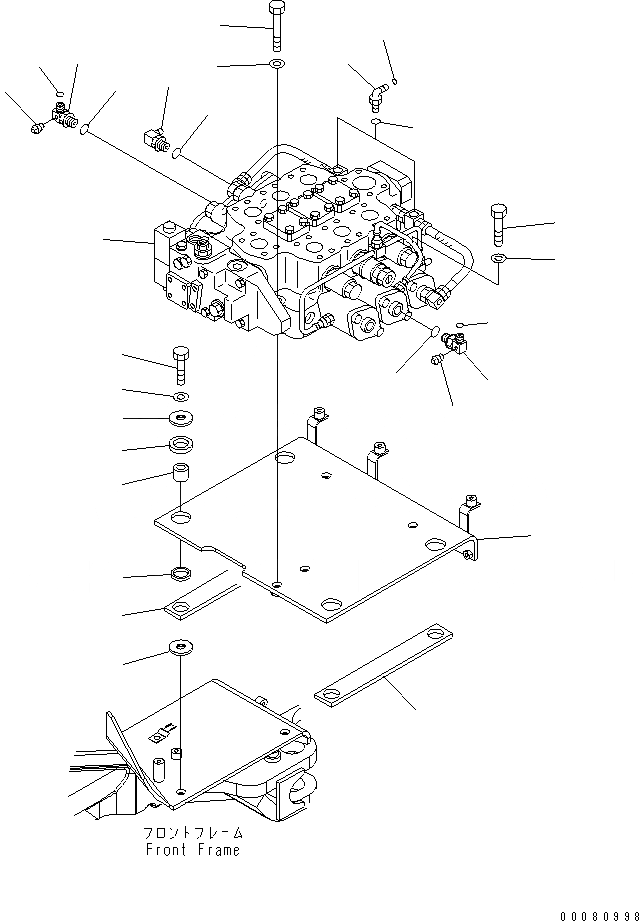 フロントフレーム
Front Frame

00080998