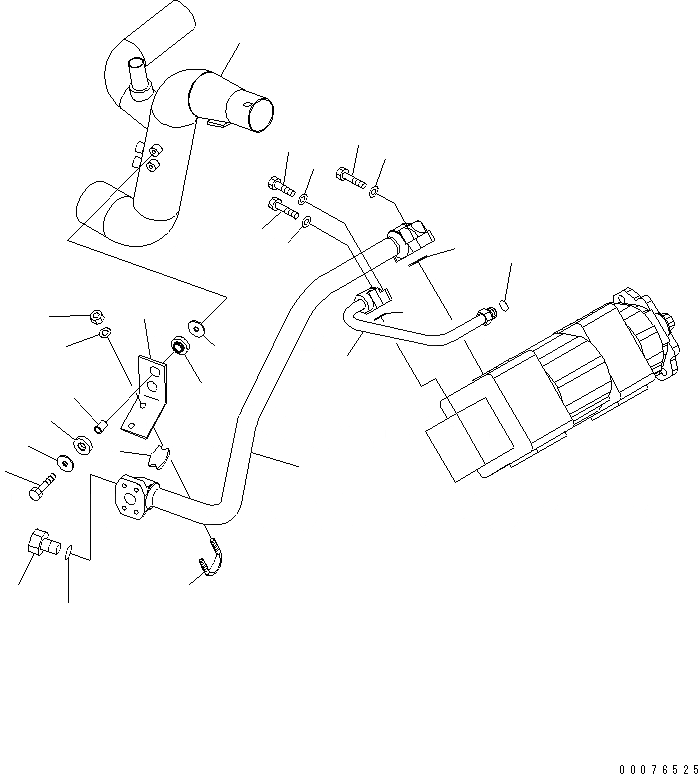 00076525