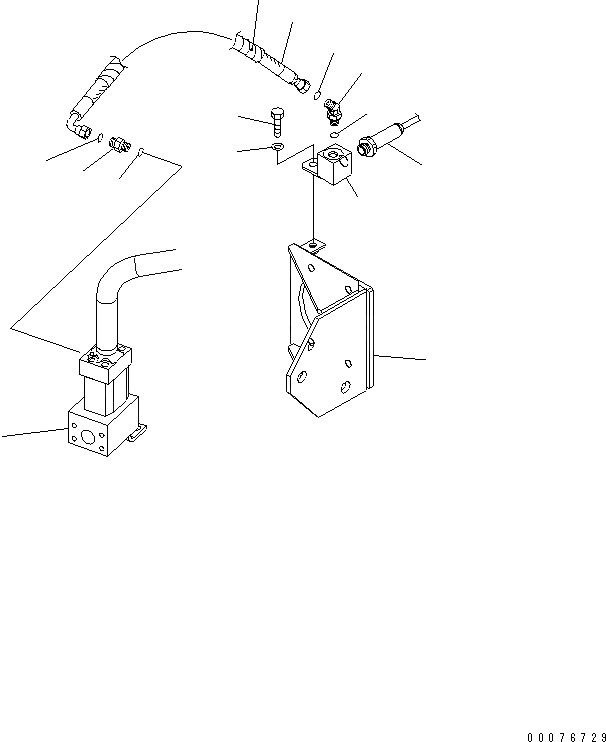 00076729