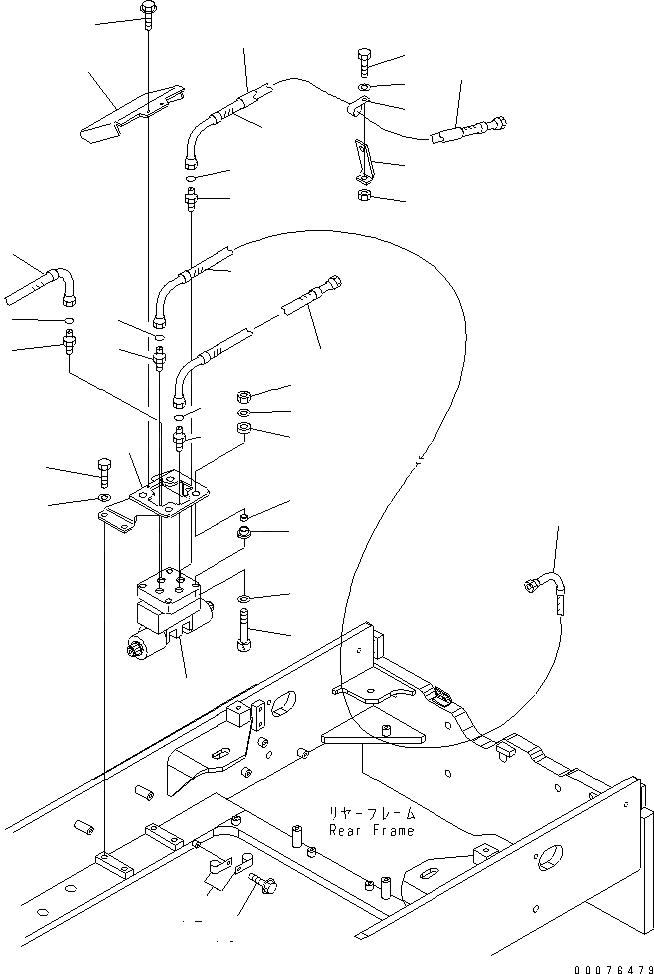 リヤーフレーム
Rear Frame

00076479