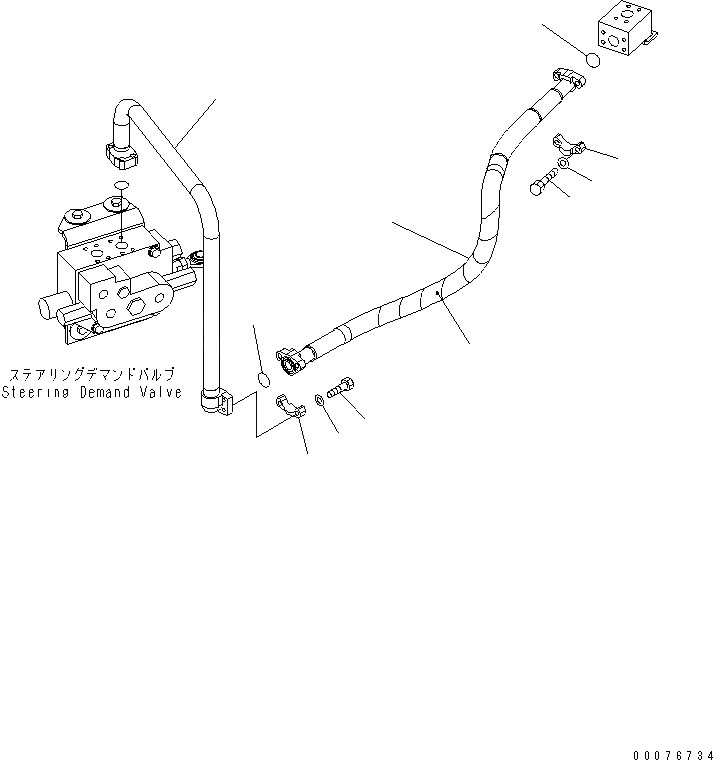 ステアリングデマンドバルブ
Steering Demand Valve

00076734