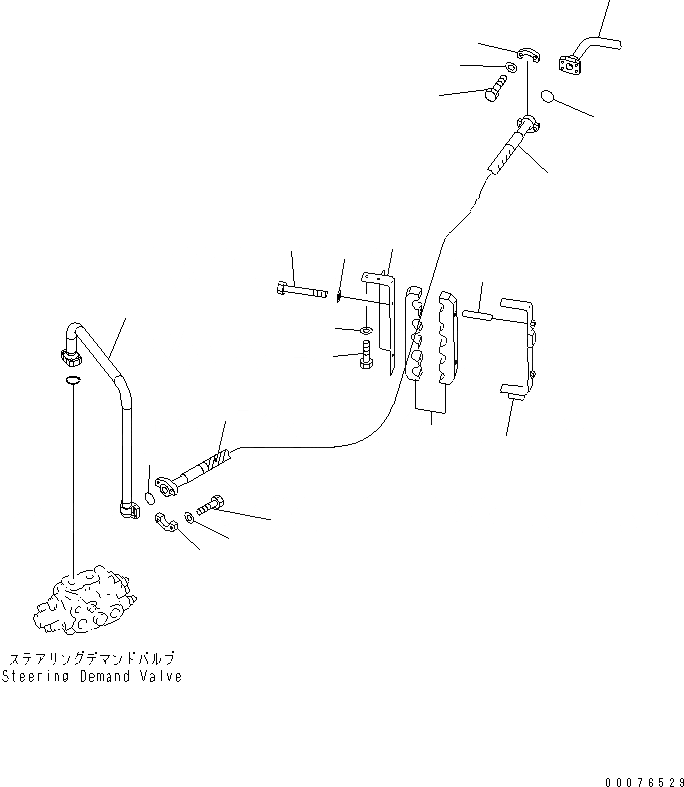 ステアリングデマンドバルブ
Steering Demand Valve

00076529