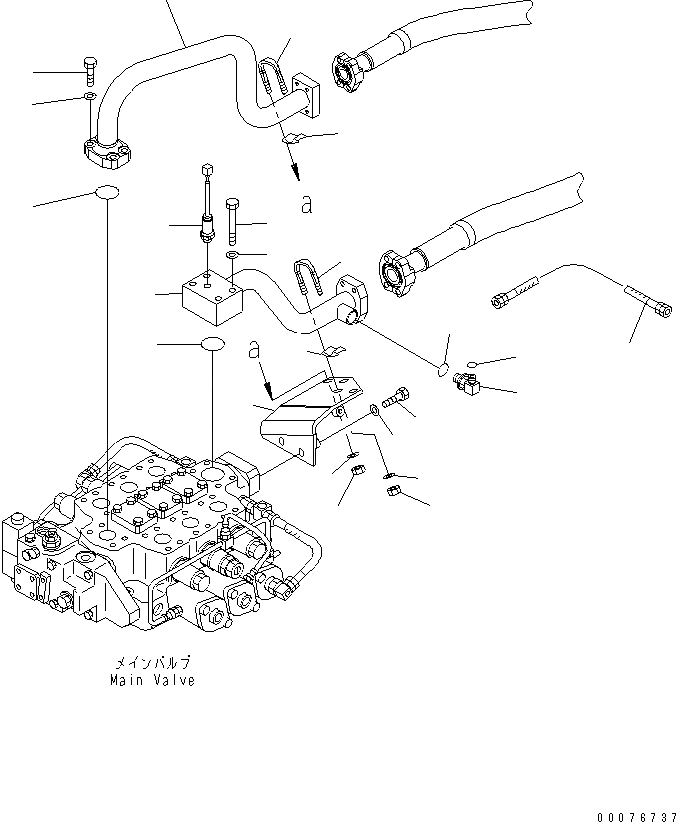 a

a

メインバルブ
Main Valve

00076737