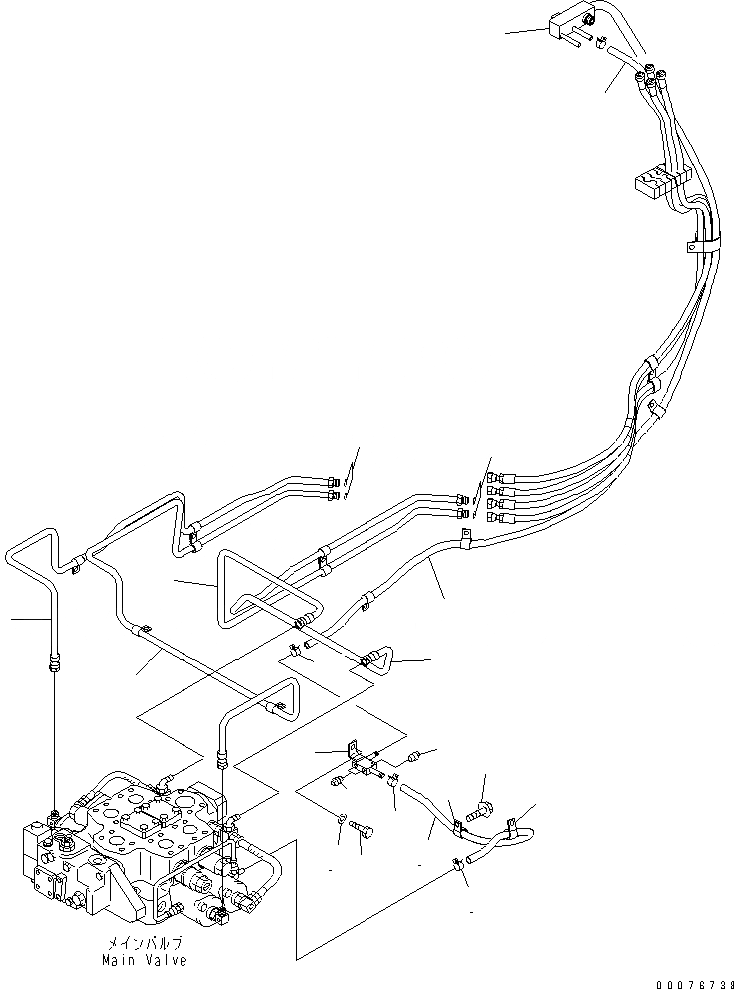 メインバルブ
Main Valve

00076738