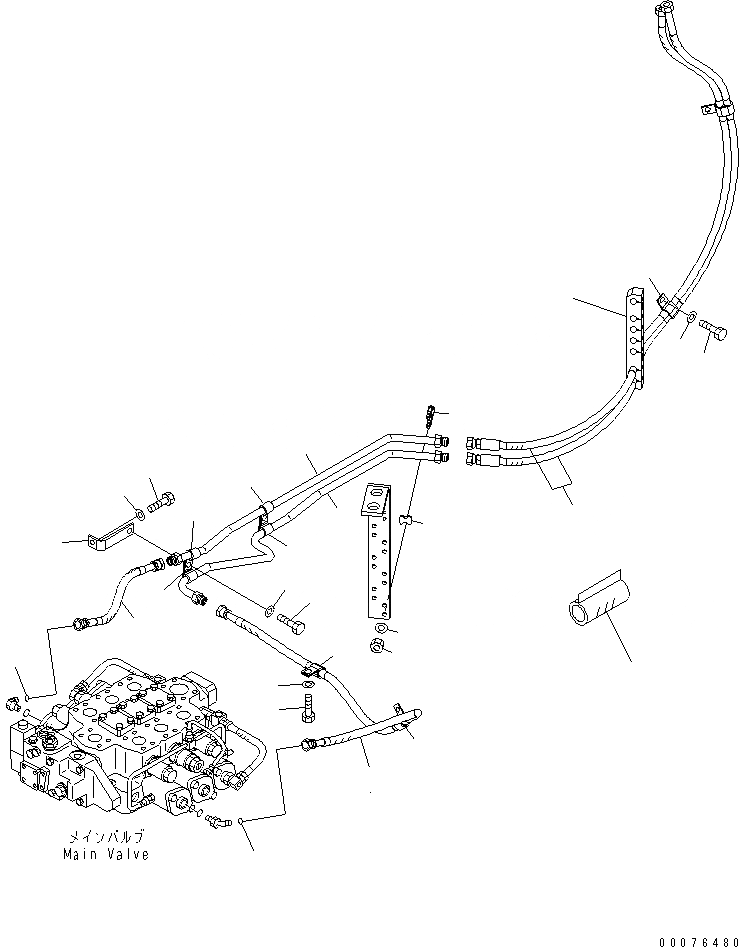 メインバルブ
Main Valve

00076480