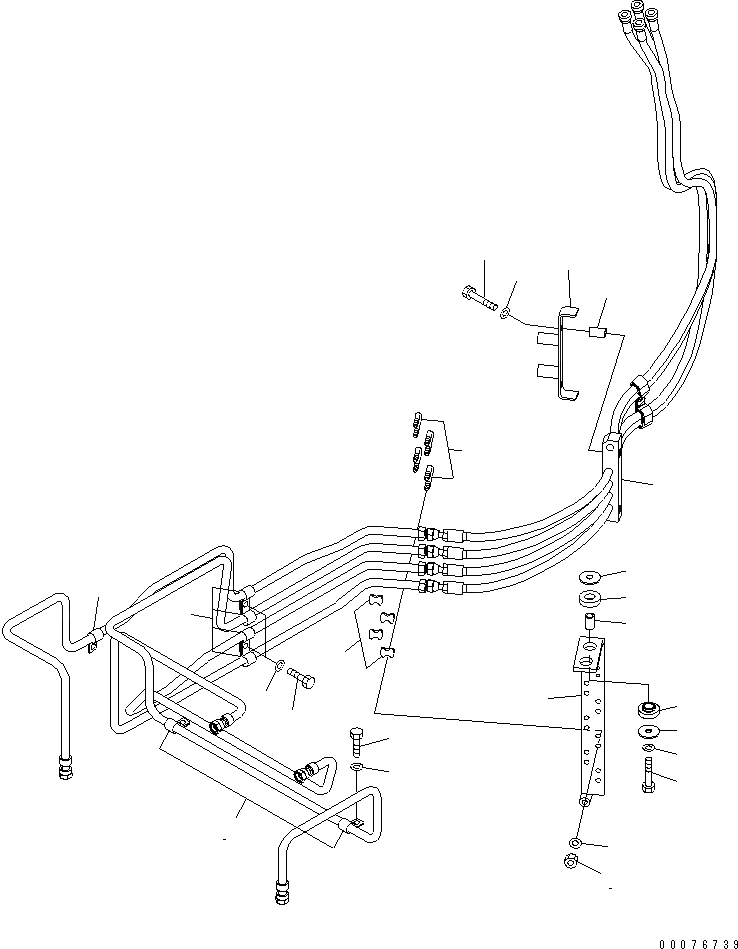 00076739