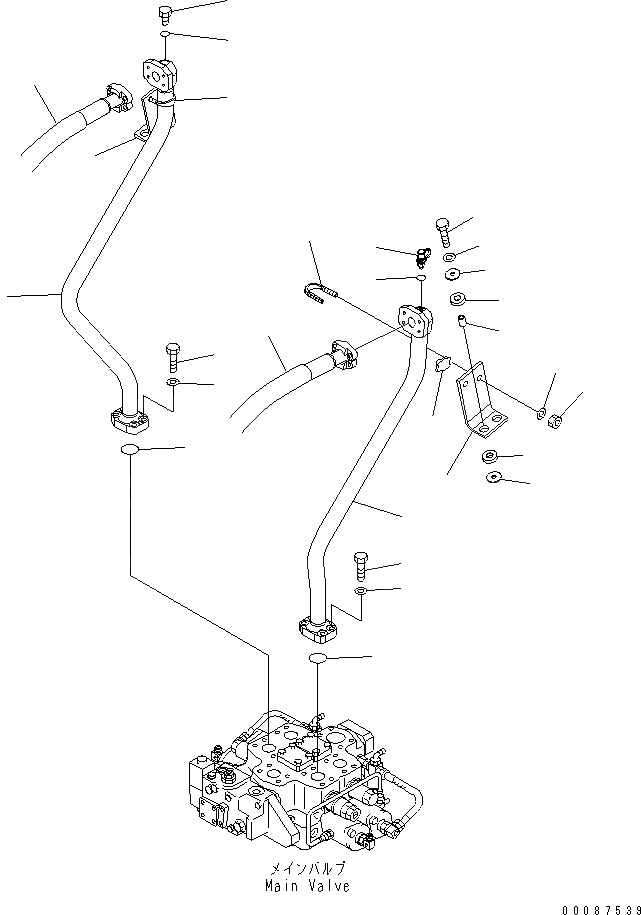 メインバルブ
Main Valve

00087539