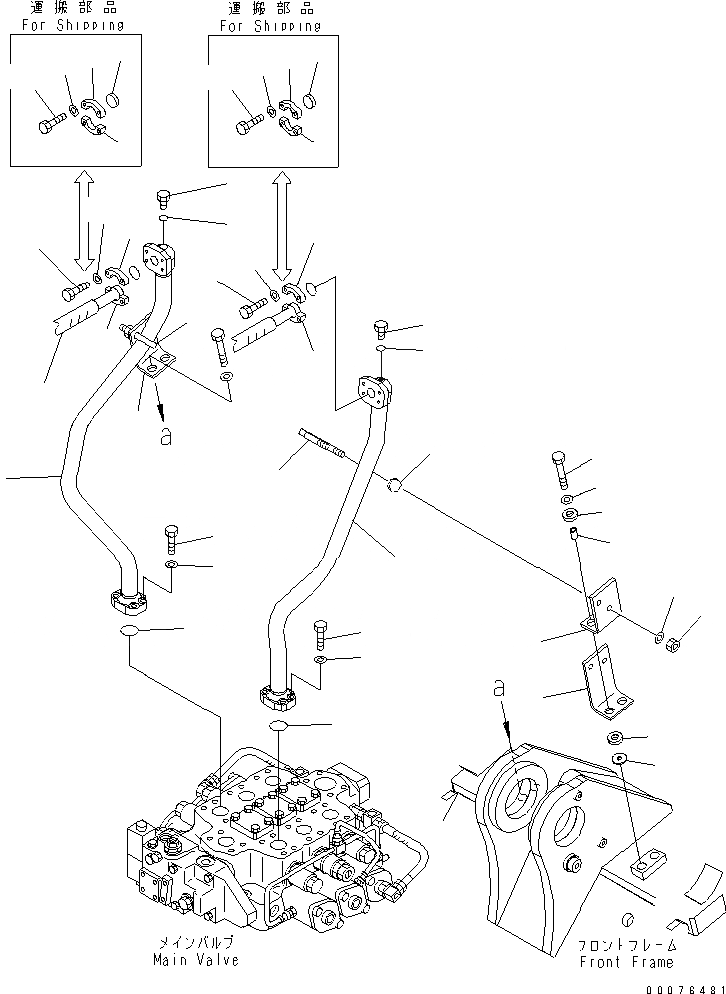 運搬部品
For Shipping

運搬部品
For Shipping

a

a

メインバルブ
Main Valve

フロントフレーム
Front Frame

00076481