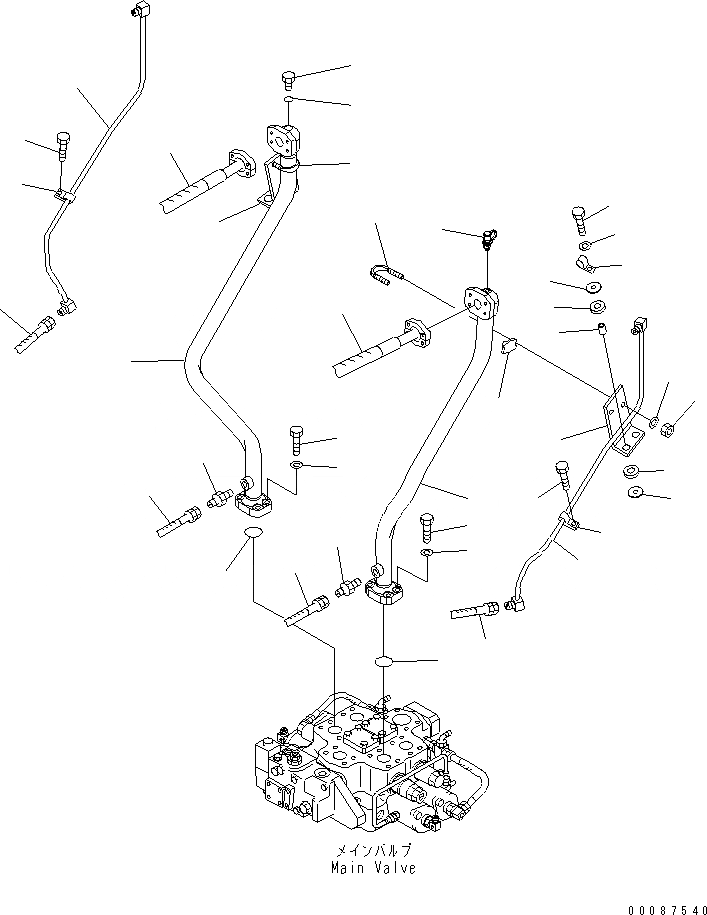 メインバルブ
Main Valve

00087540