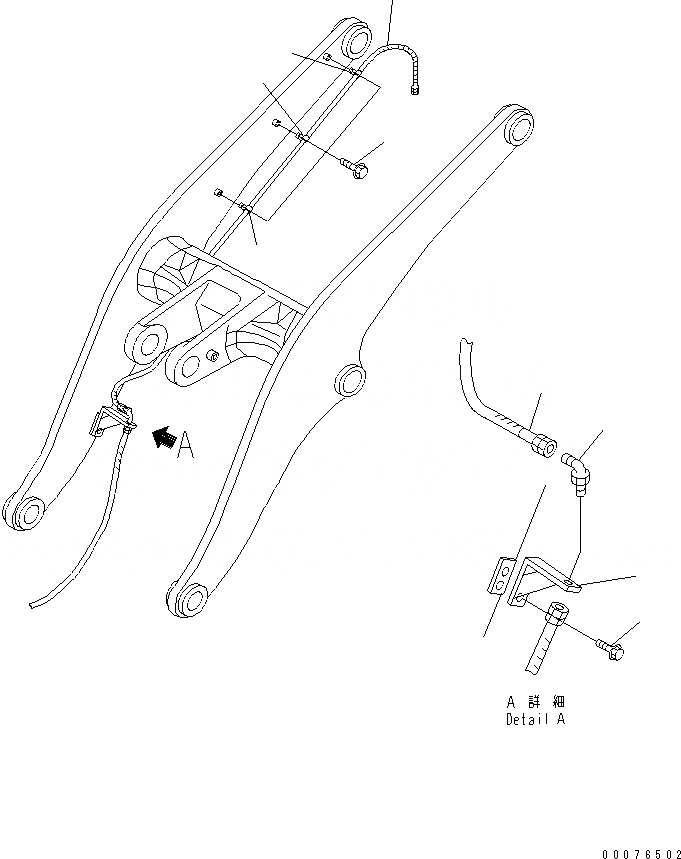 A

A 詳 細
Detail A

00076502