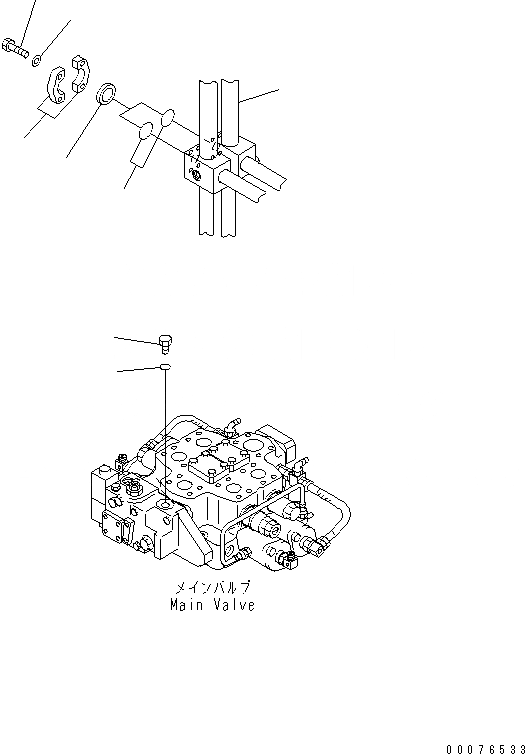 メインバルブ
Main Valve

00076533