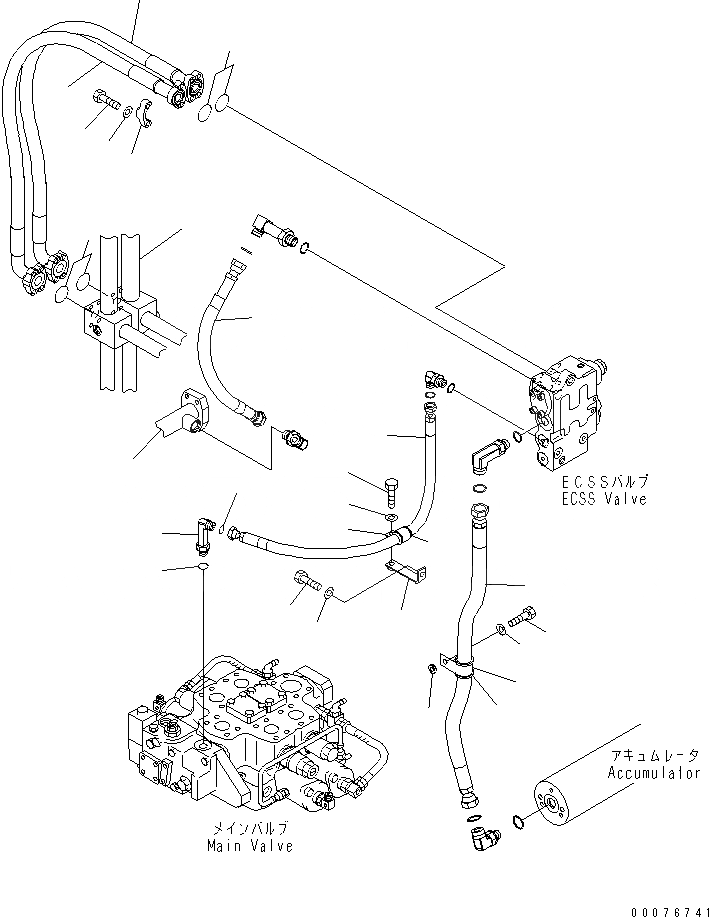 ECSSバルブ
ECSS Valve

アキュムレータ
Accumulalor

メインバルブ
Main Valve

00076741