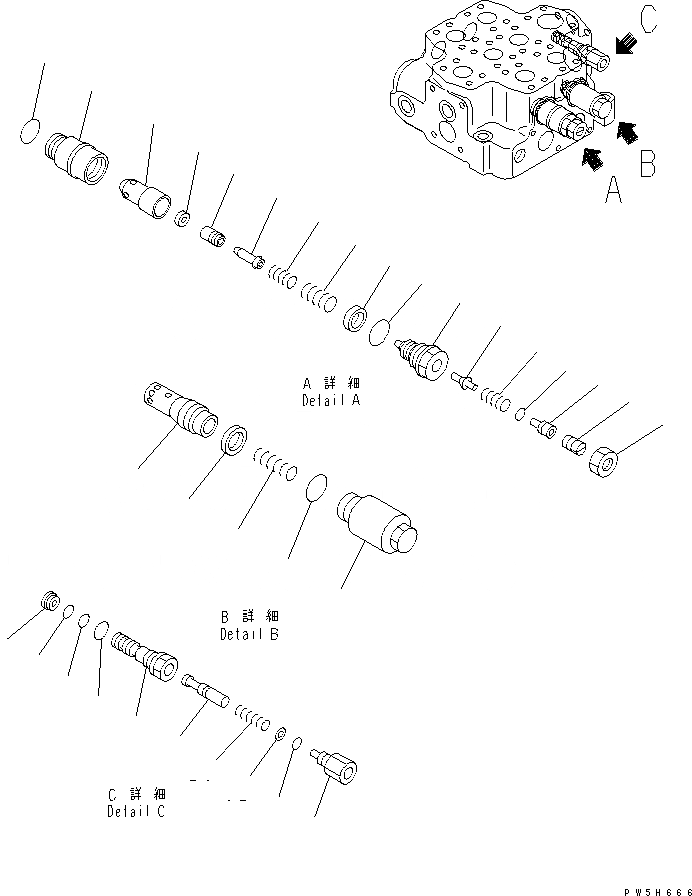 C

B

A

A 詳細
Detail A

B 詳細
Detail B

C 詳細
Detail C

PW5H666