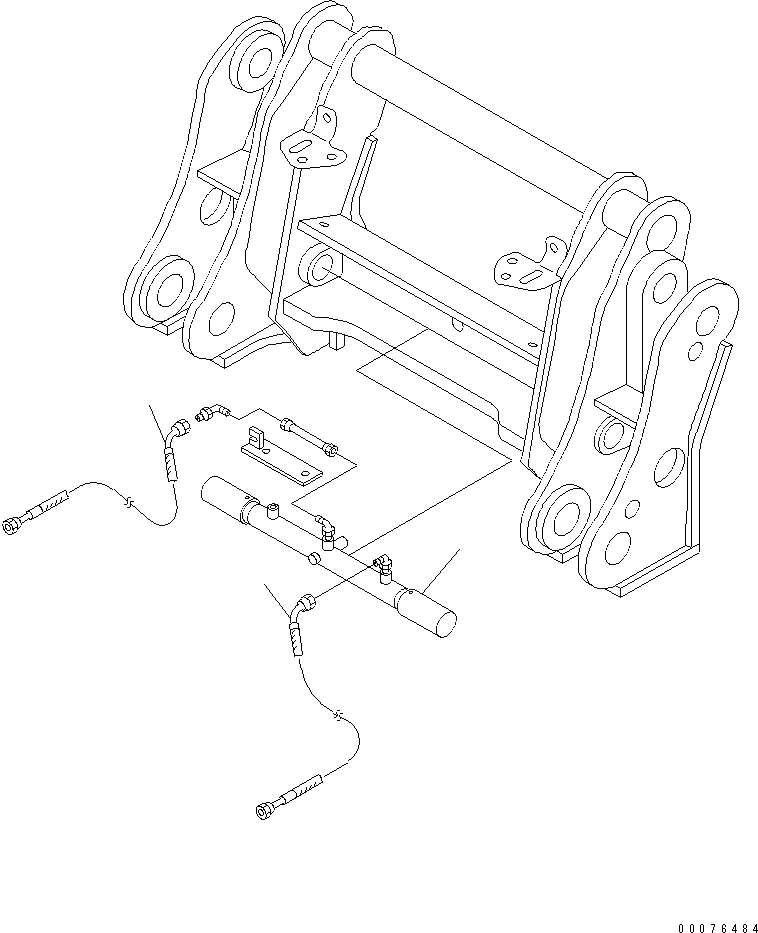 00076484