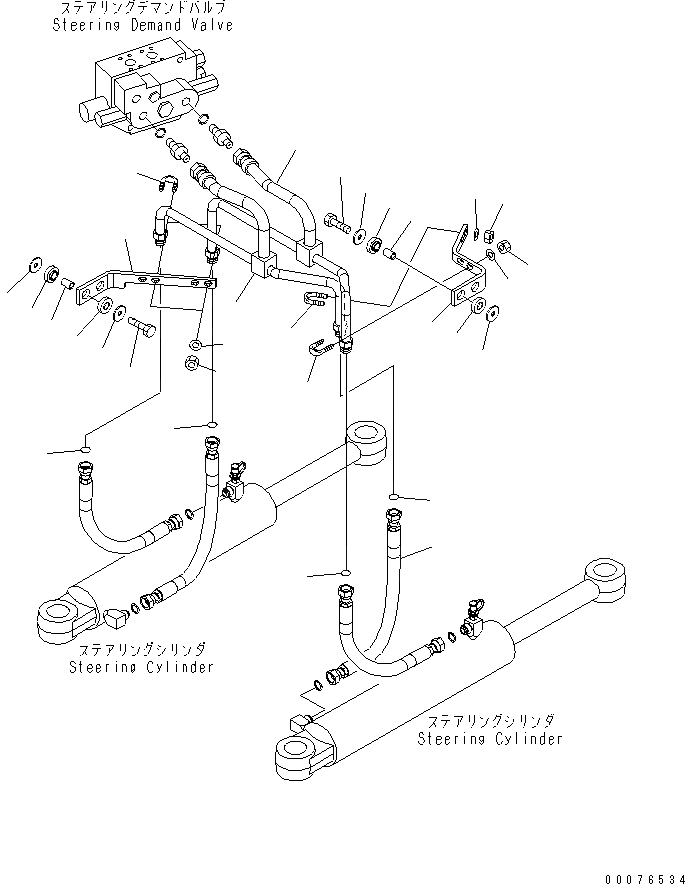 ステアリングデマンドバルブ
Steering Demand Valve

ステアリングシリンダ
Steering Cylinder

ステアリングシリンダ
Steering Cylinder

00076534