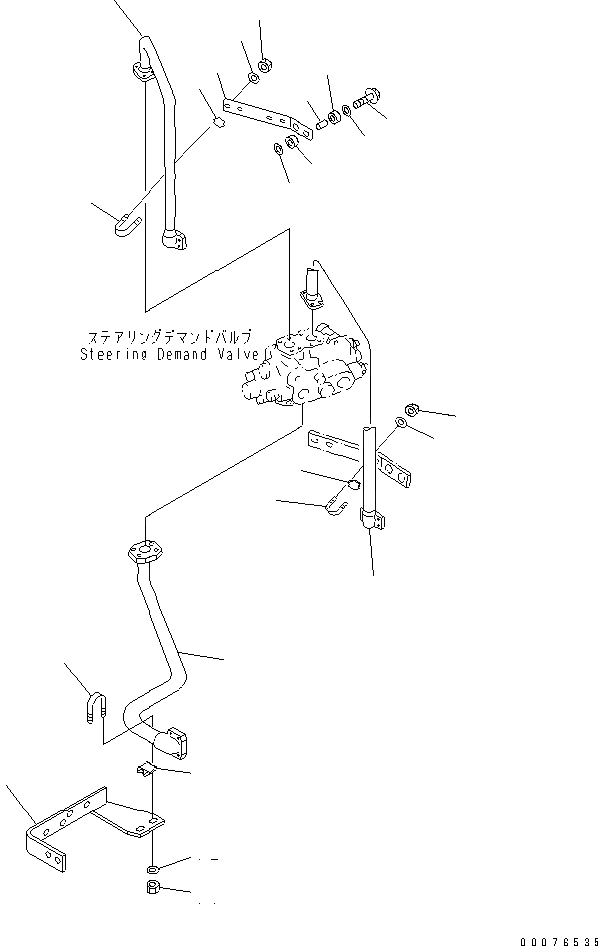 ステアリングデマンドバルブ
Steering Demand Valve

00076535