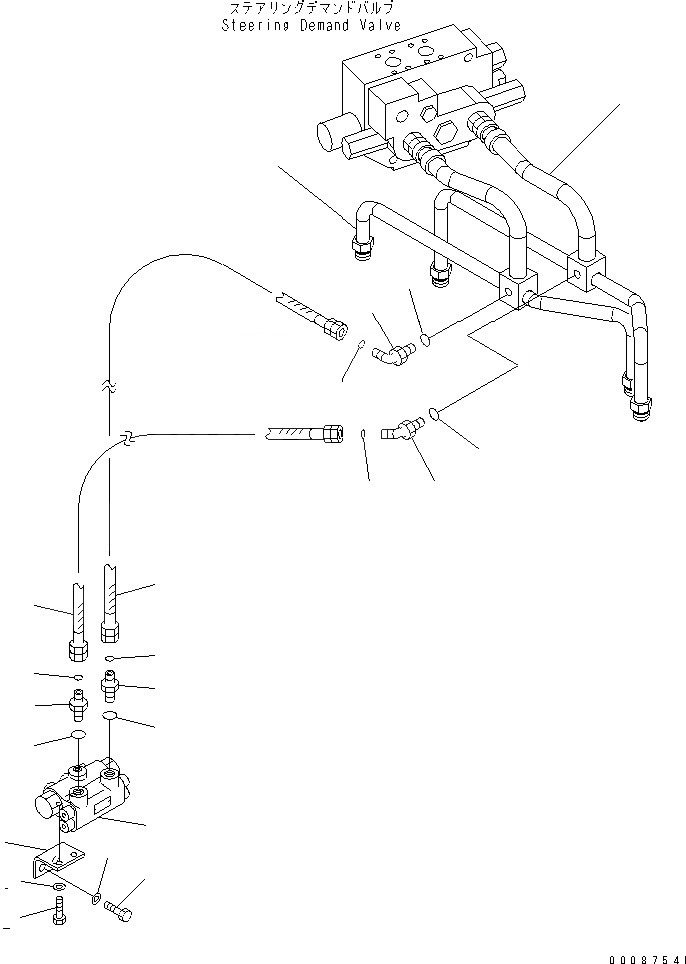 ステアリングデマンドバルブ
Steering Demand Valve

00087541