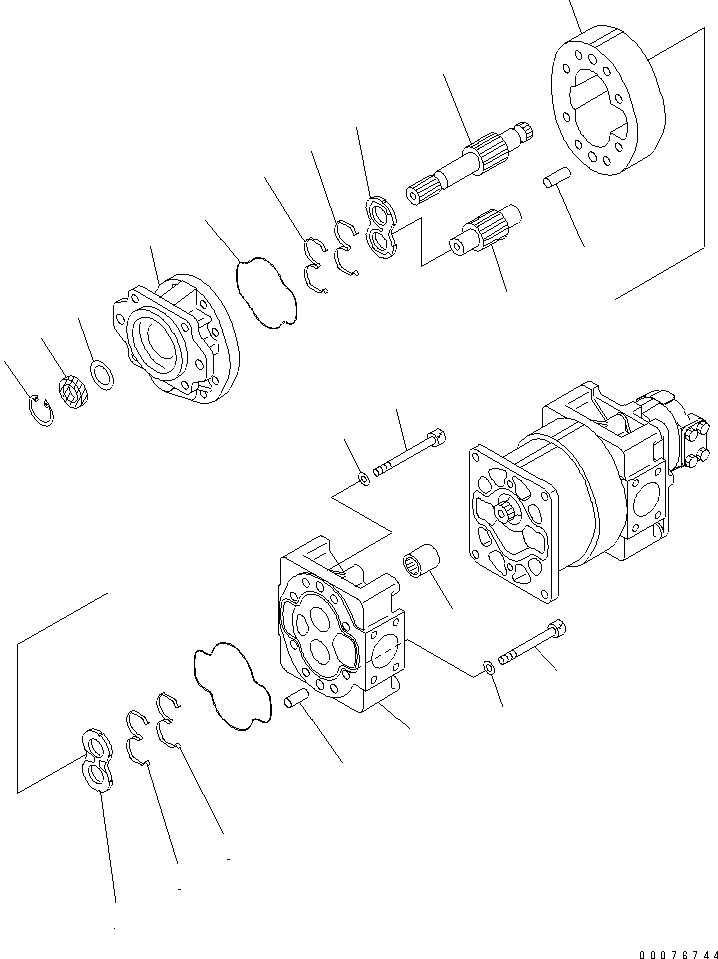 00076744