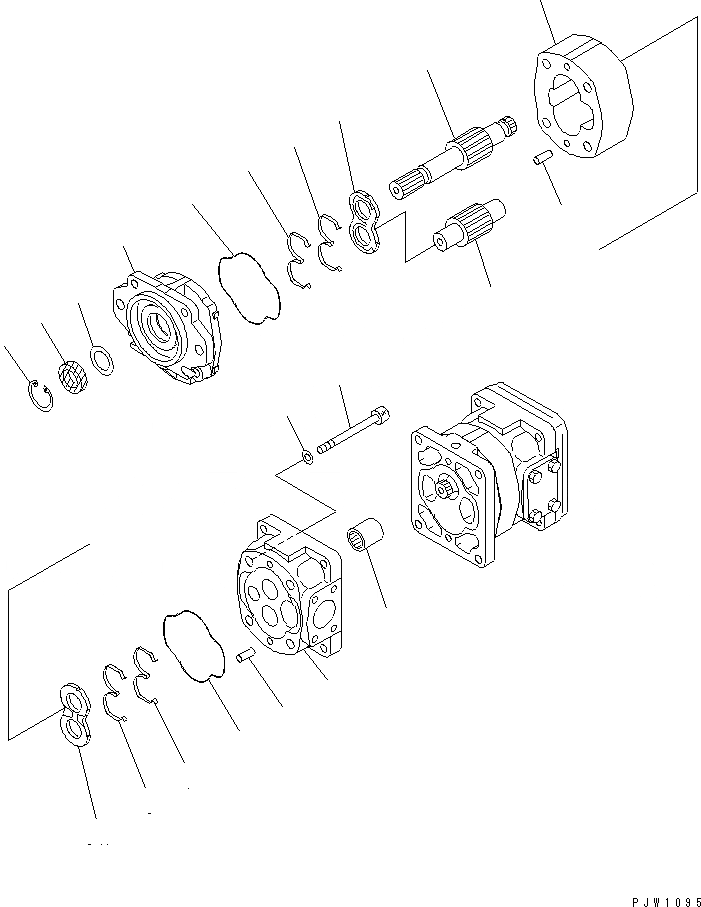 PJW1095