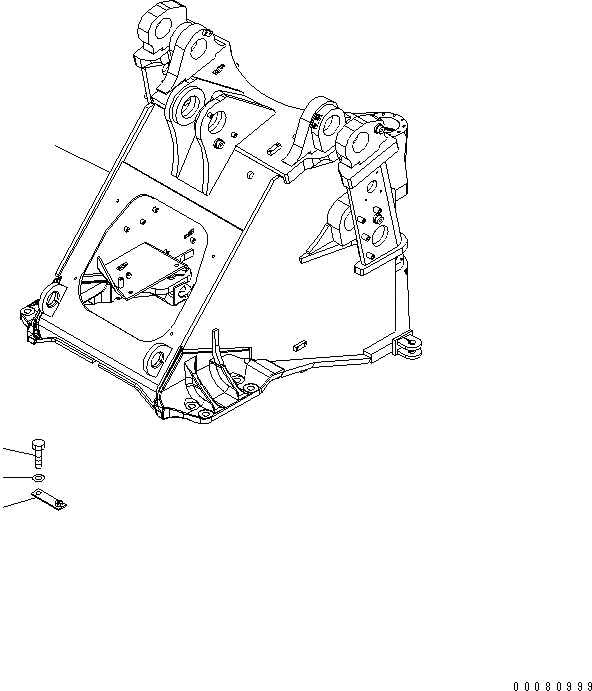 00080999