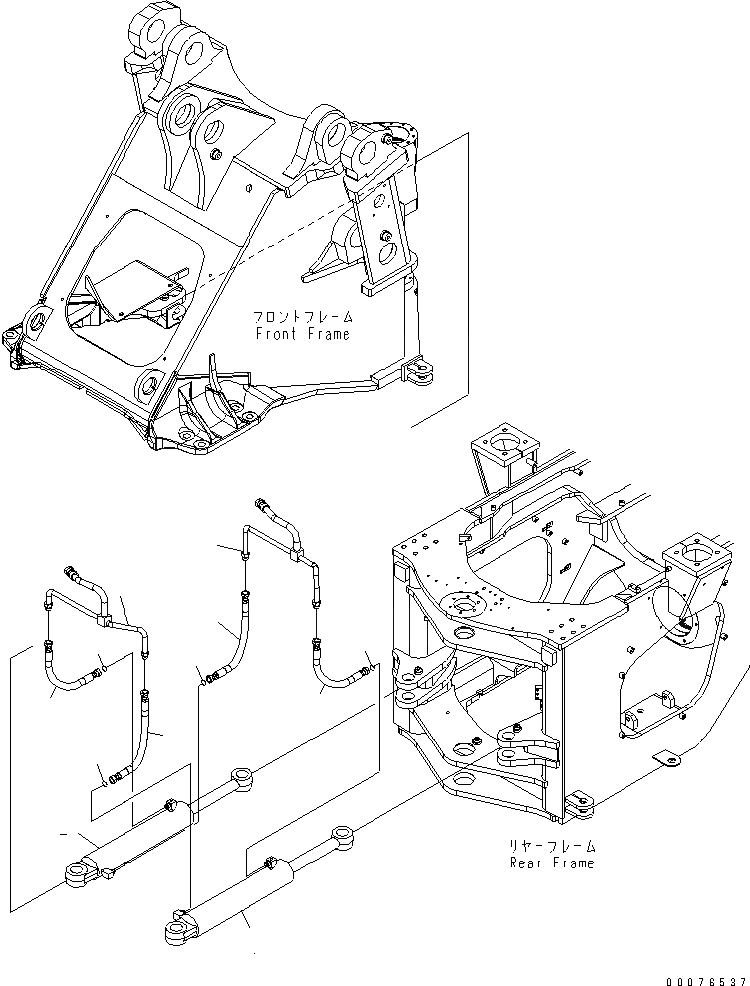 フロントフレーム
Front Frame

リヤーフレーム
Rear Frame

00076537