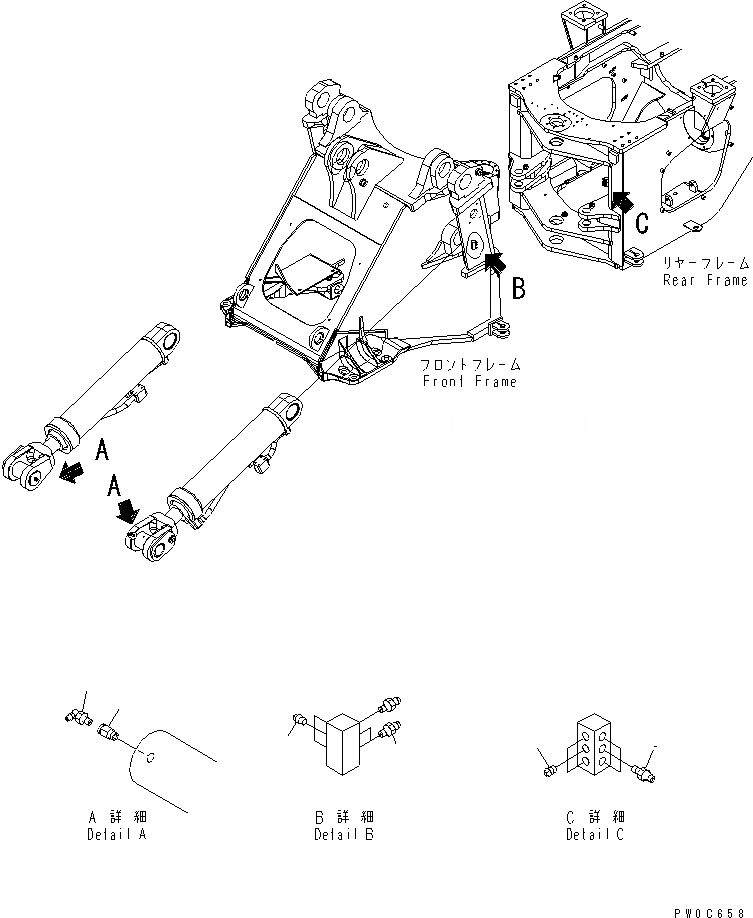 C
リヤーフレーム
Rear Frame
B
フロントフレーム
Front Frame
A
A
A 詳細
Detail A
B 詳細
Detail B
C 詳細
Detail C
PW0C658