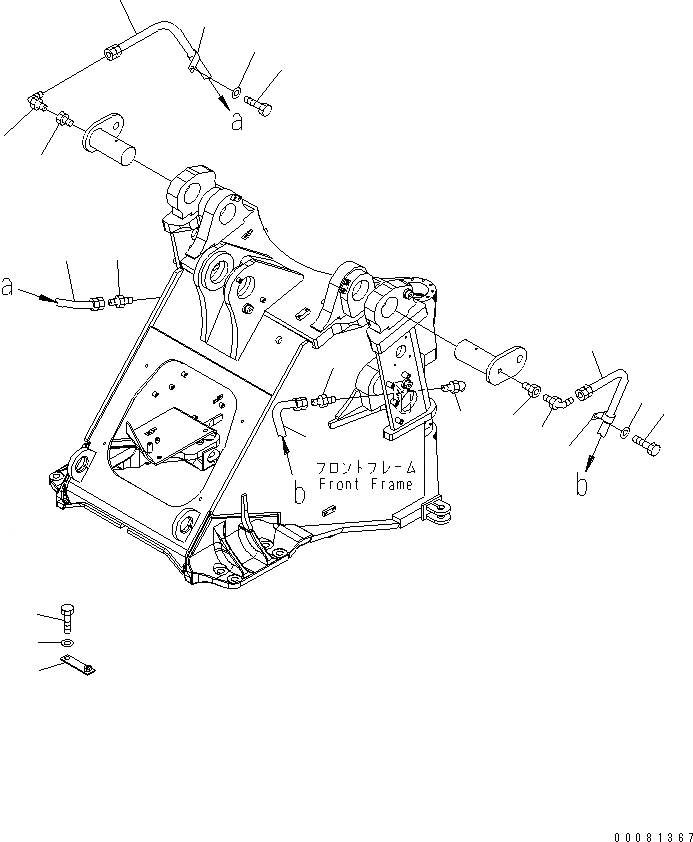 a

a

フロントフレーム
Front Frame

b

b

00081367