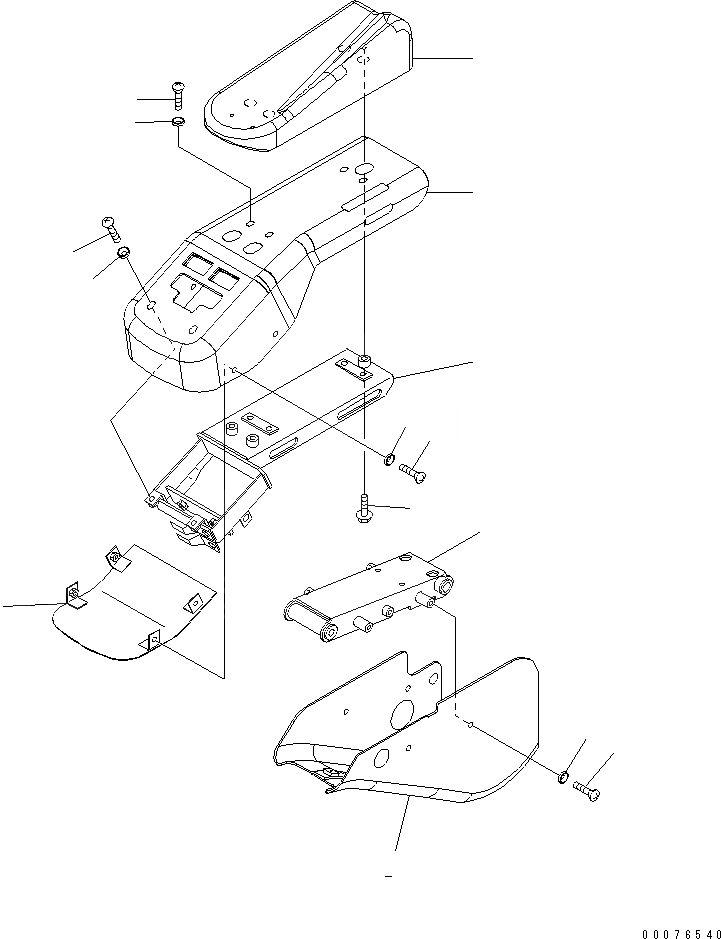 00076540