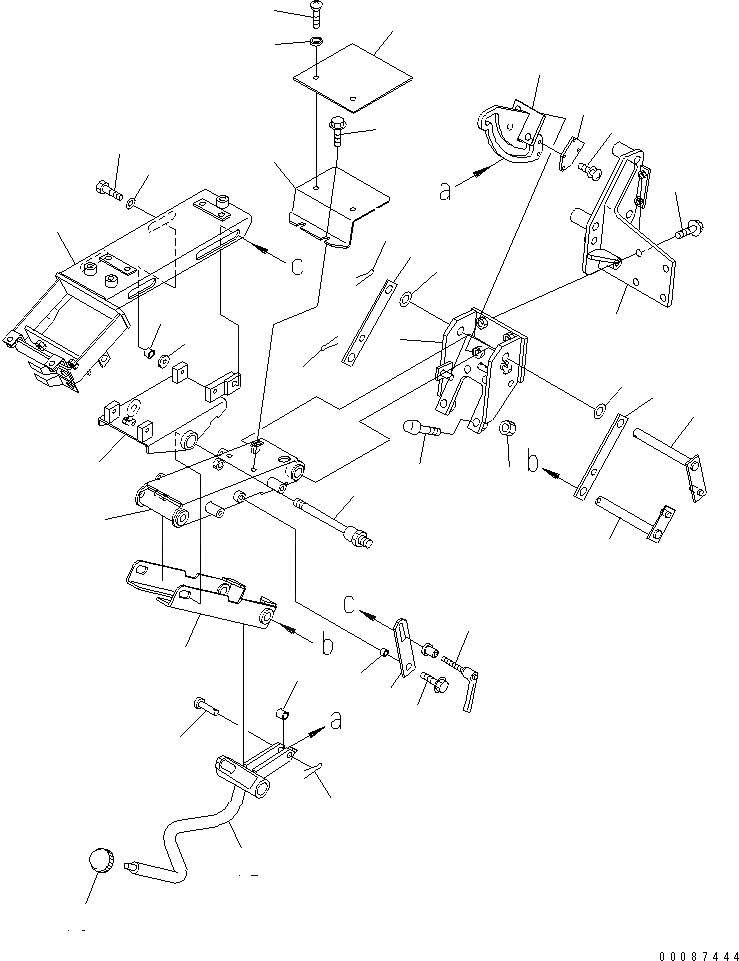 a
c
b
c
b
a
00087444