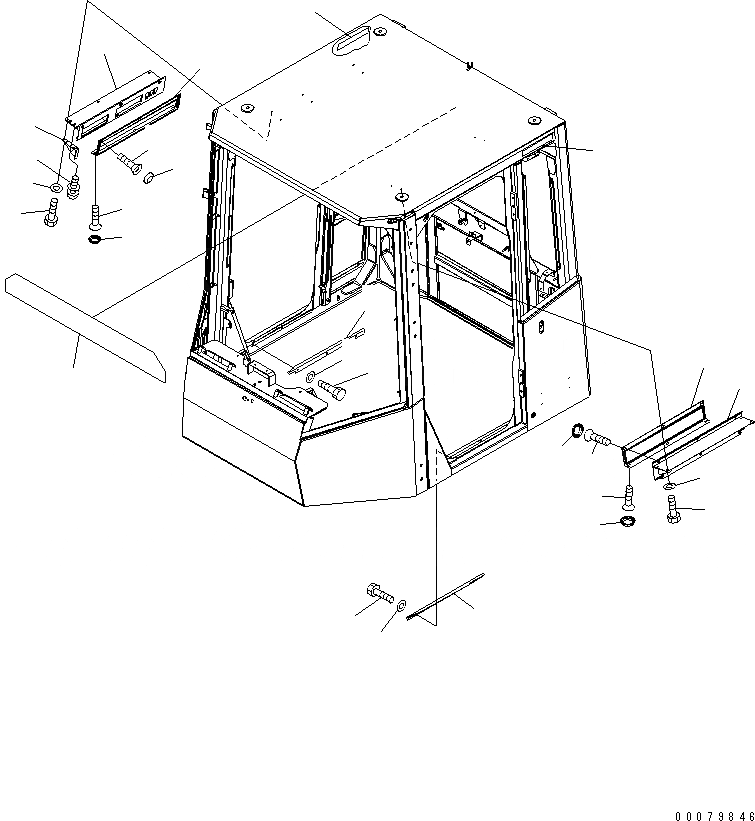 00079846