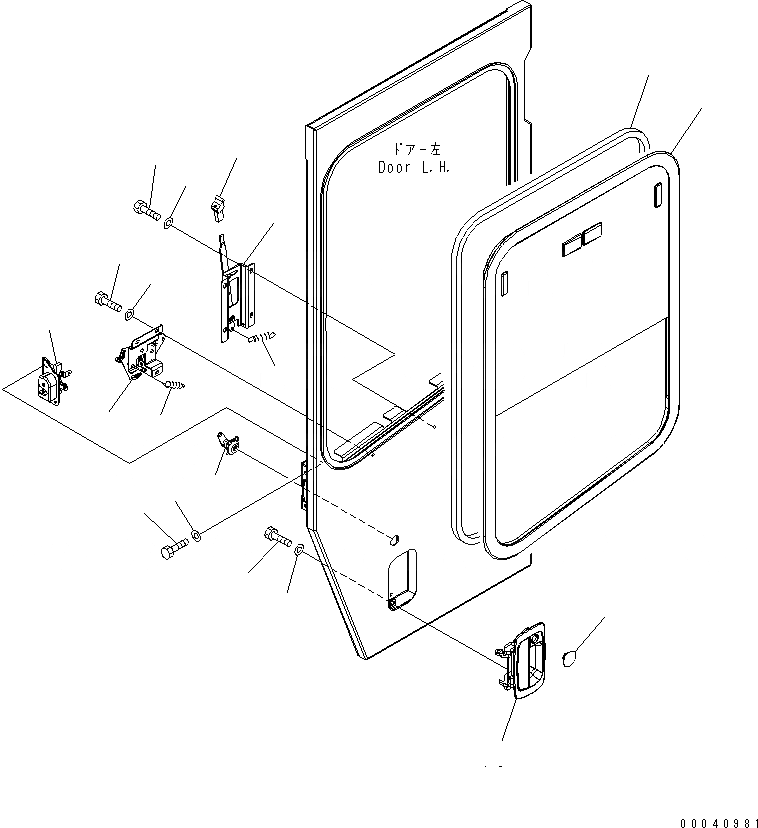 ドアー左
Door L.H.

00040981