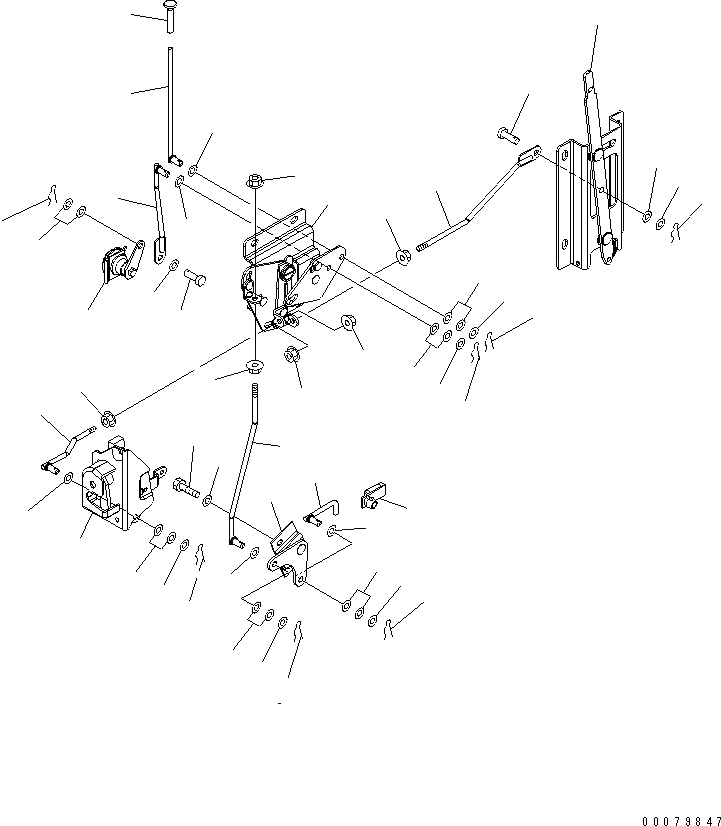 00079847