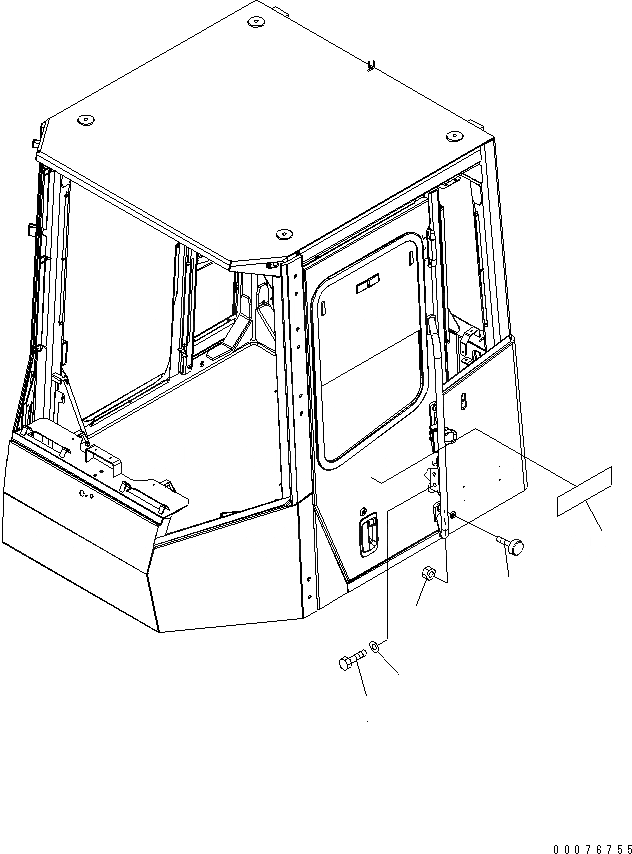 00076755