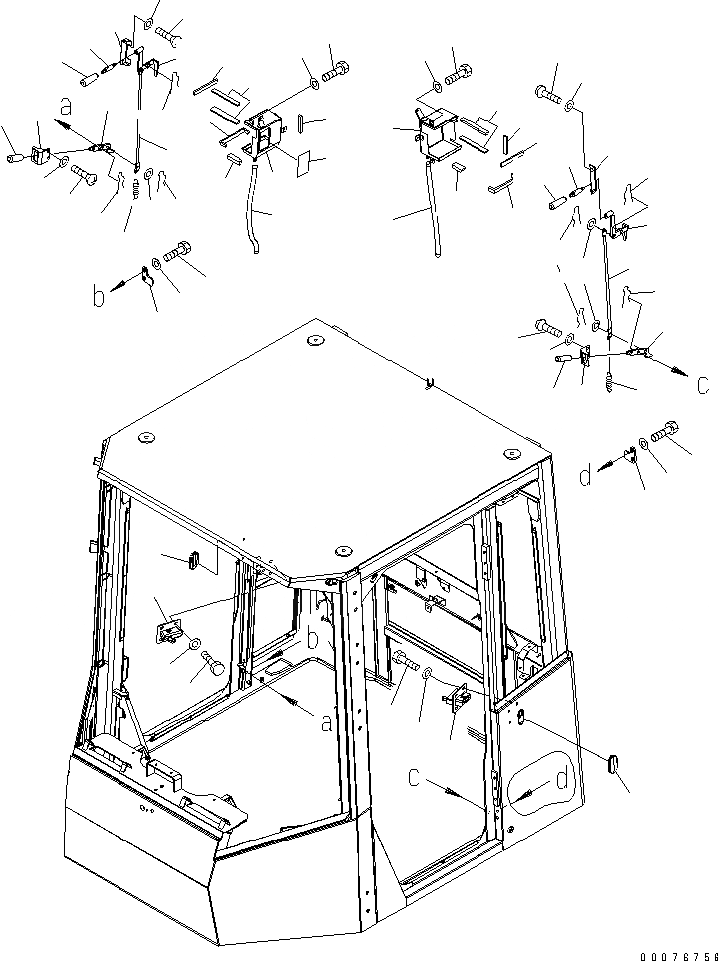 a
b
c
d
b
a
c
d
00076756