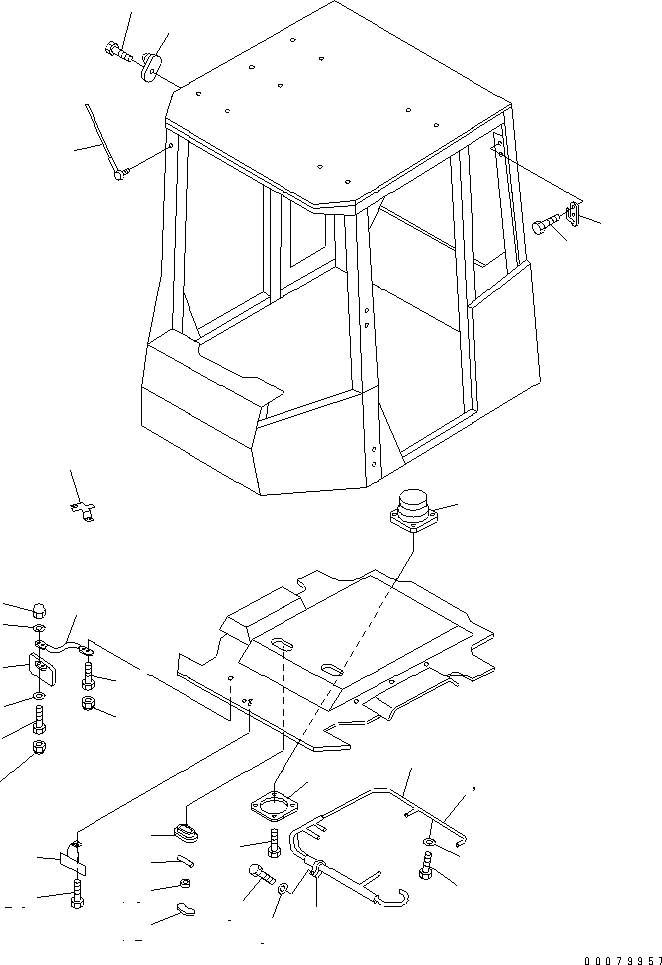 00079957