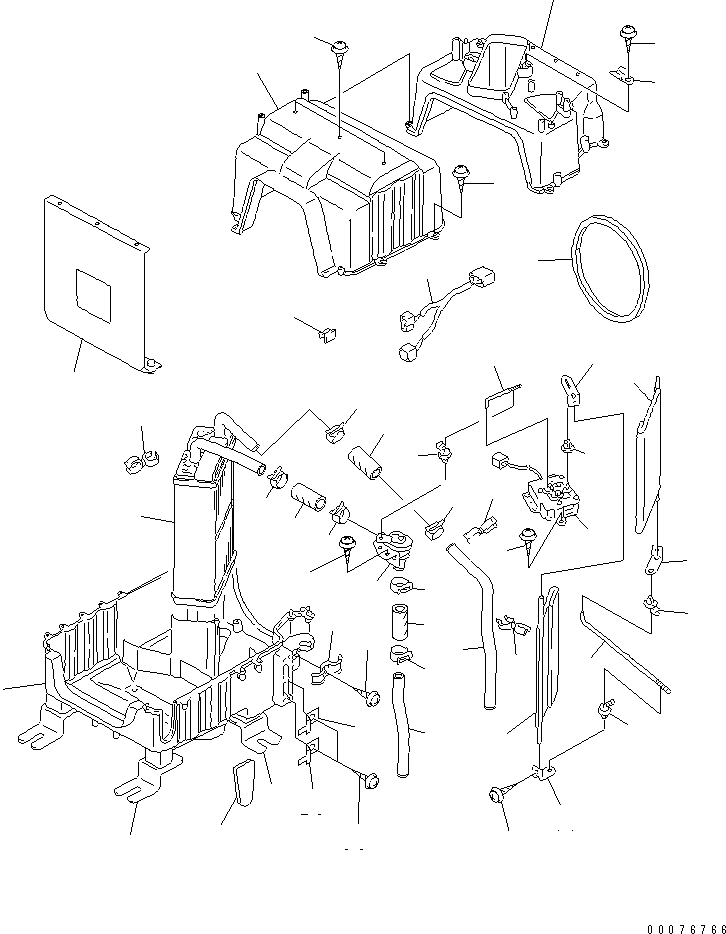 00076786