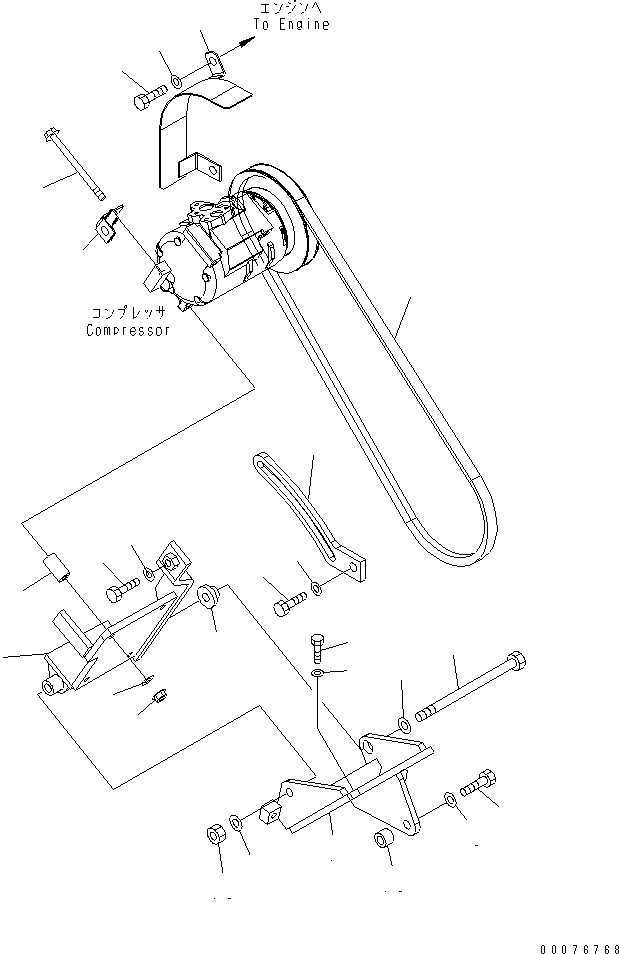 エンジンへ
To Engine

コンプレッサ
Compressor

00078768