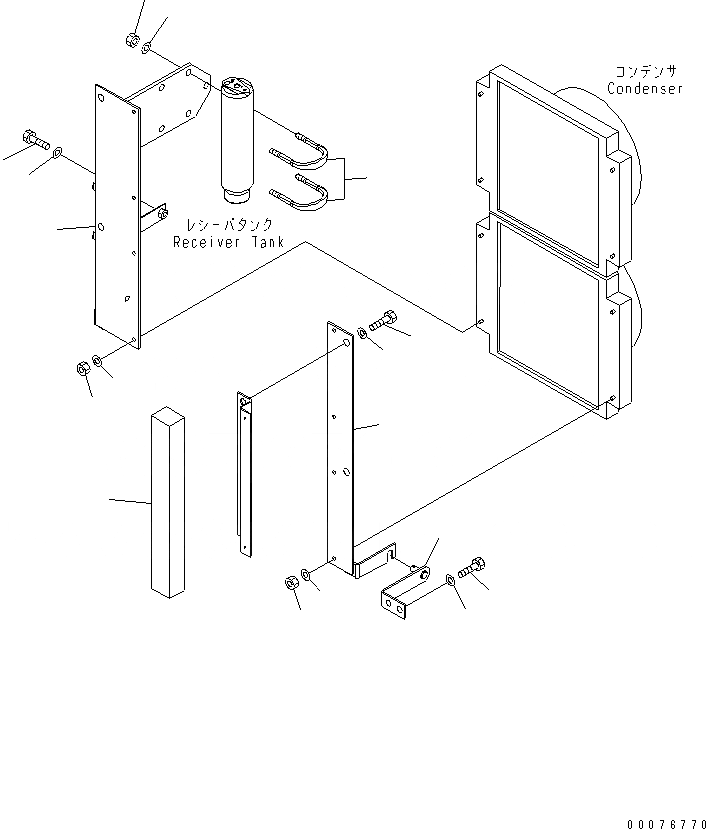 コンデンサ
Condenser

レシーバタンク
Receiver Tank

00076770