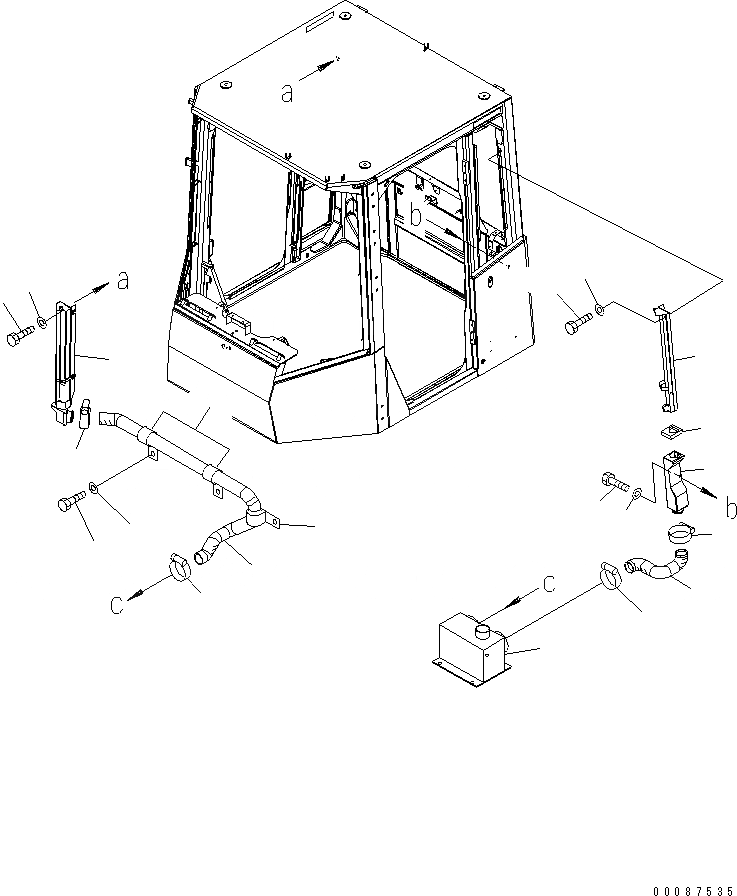 a
b
a
b
c
c
00087535